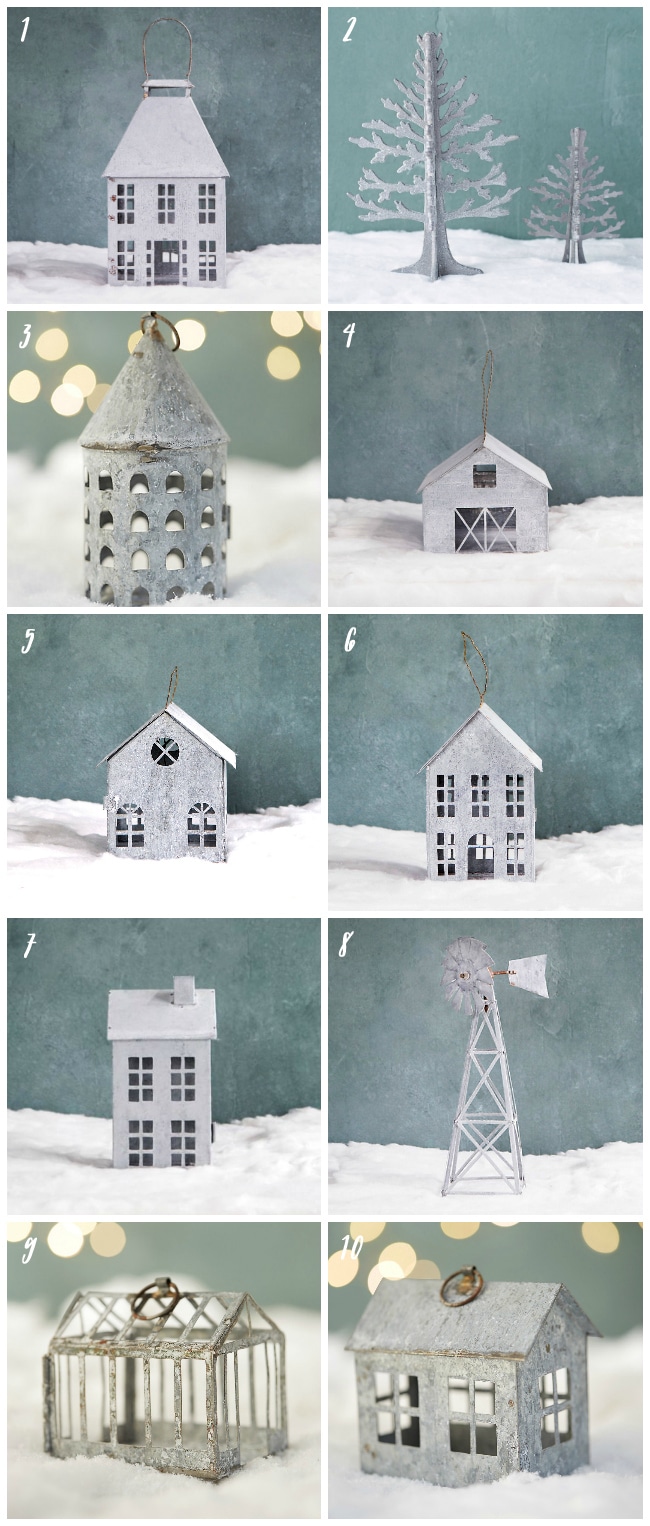 1

2

3

4

5

6

7

8

9

10